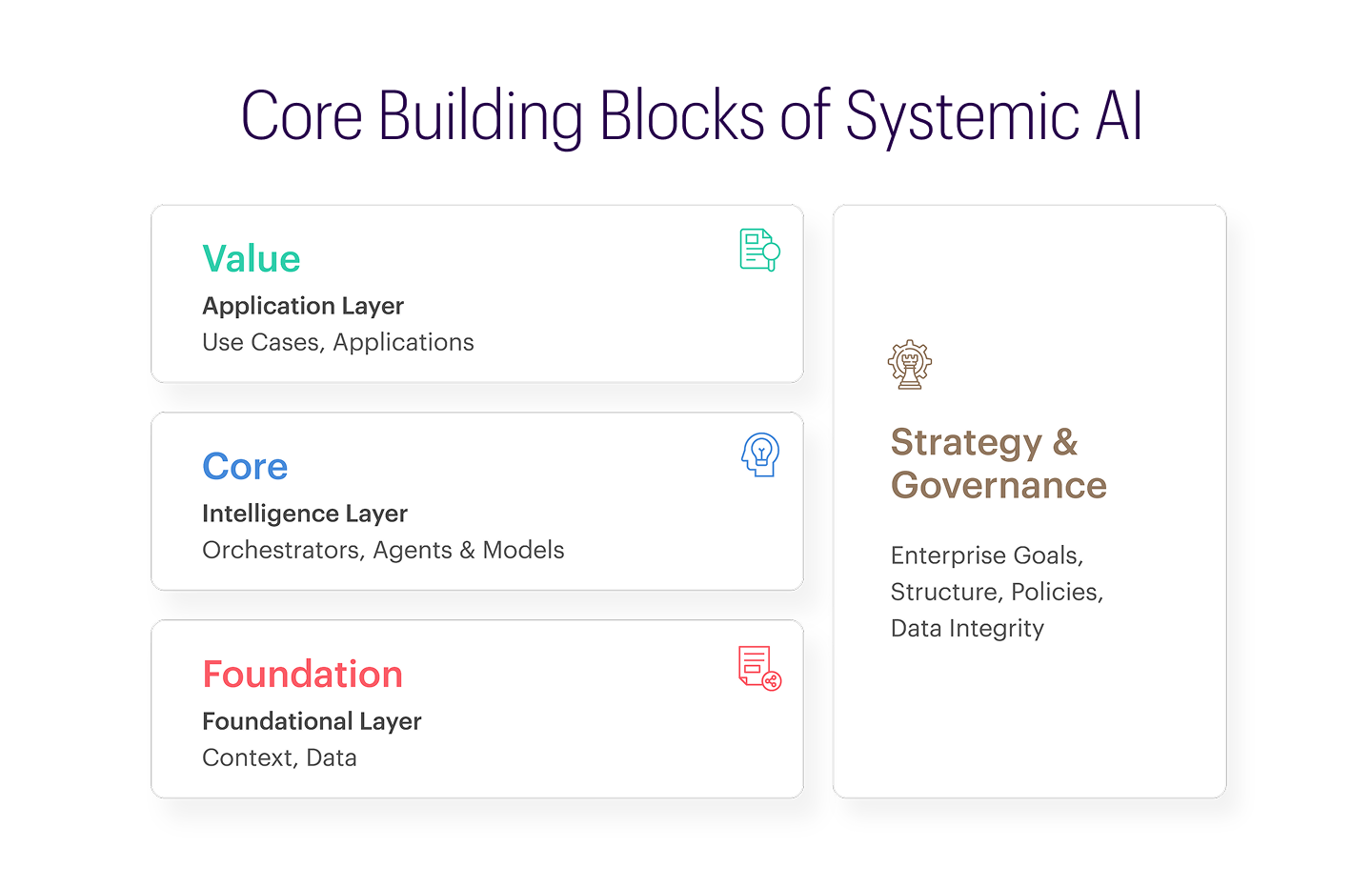 Core Building Blocks of Systemic AI

Value
Application Layer
Use Cases, Applications

Core
Intelligence Layer
Orchestrators, Agents & Models

Foundation
Foundational Layer
Context, Data

Strategy & Governance

Enterprise Goals, Structure, Policies, Data Integrity